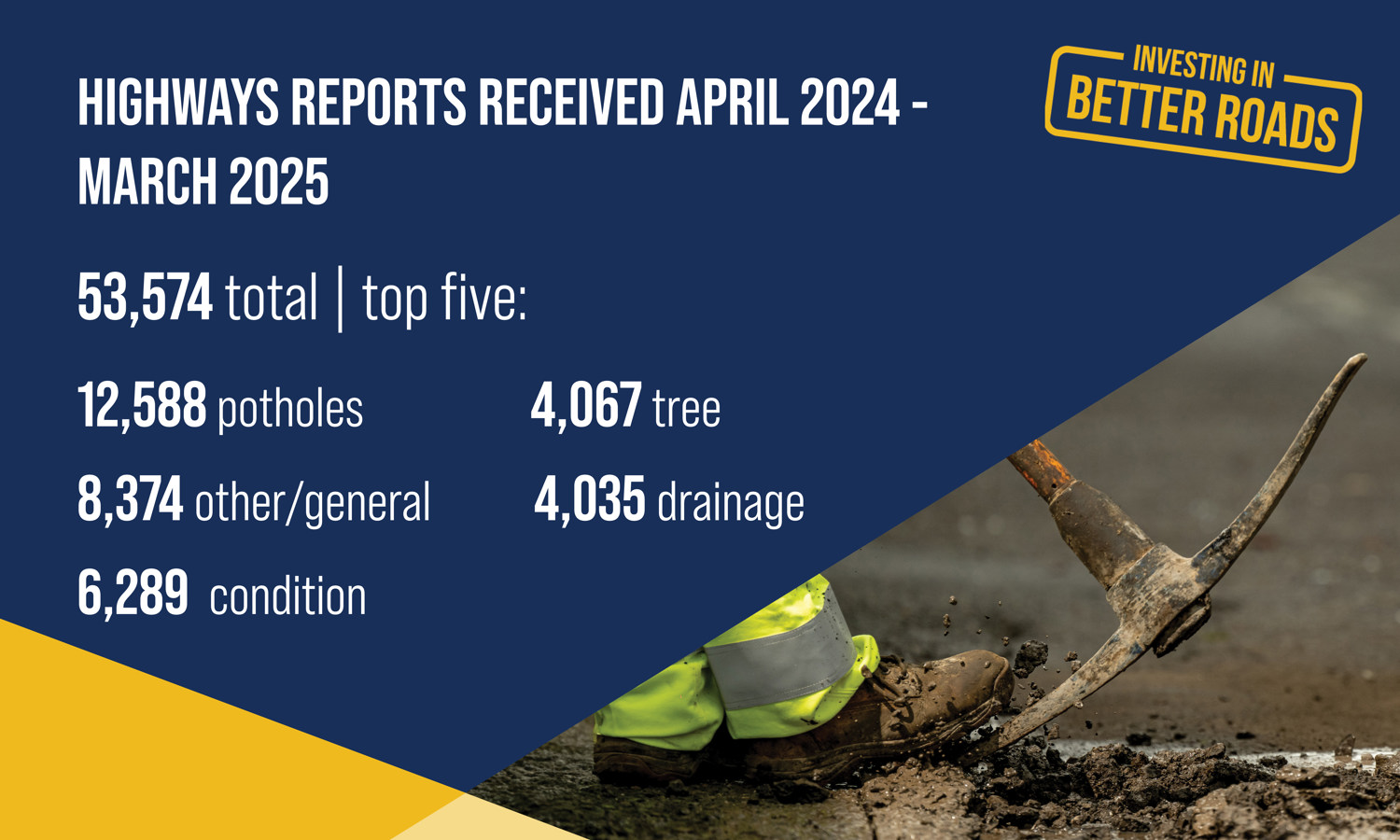 HIGHWAYS REPORTS RECEIVED APRIL 2024 - MARCH 2025

INVESTING IN BETTER ROADS

53,574 total | top five:

12,588 potholes

8,374 other/general

6,289 condition

4,067 tree

4,035 drainage