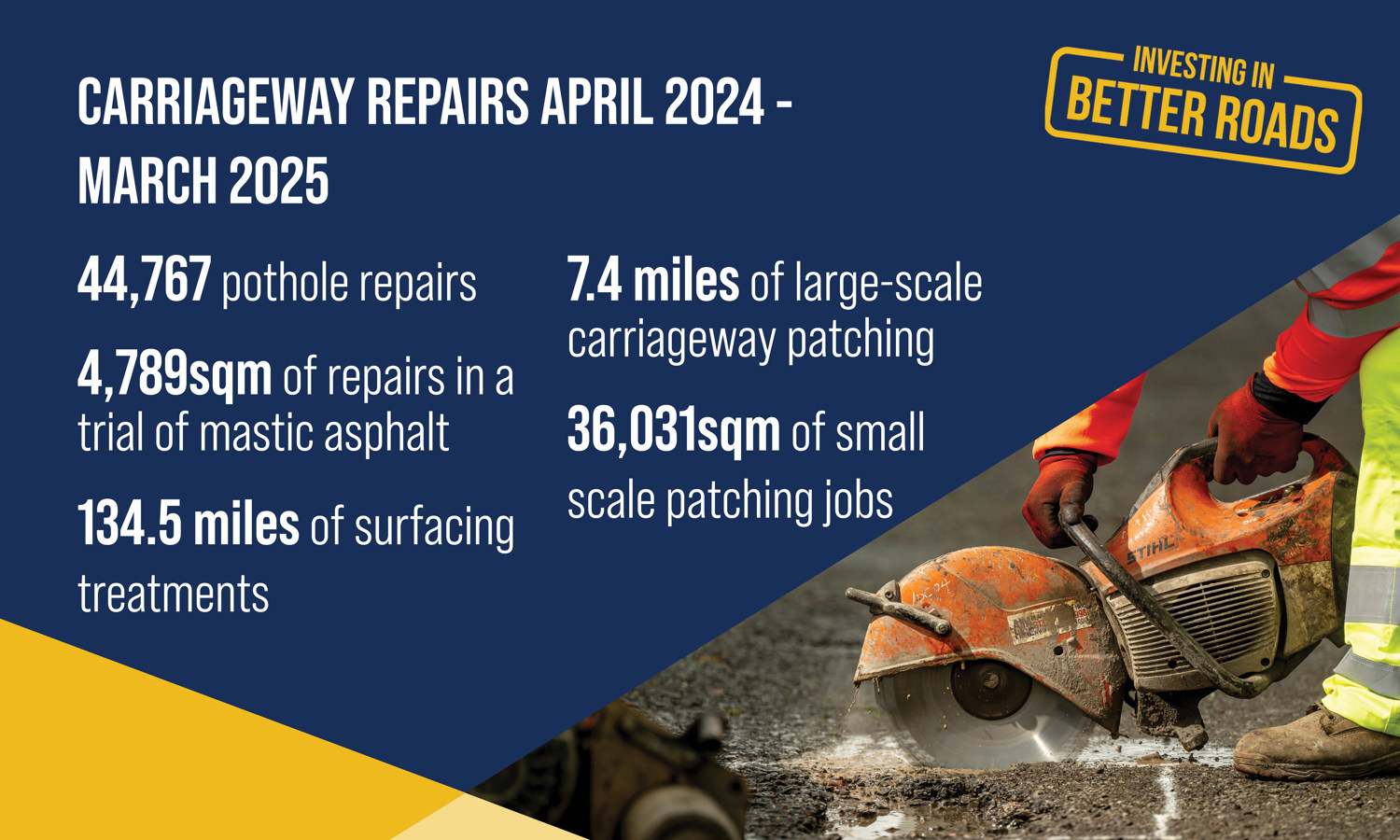 CARRIAGEWAY REPAIRS APRIL 2024 - MARCH 2025

INVESTING IN BETTER ROADS

44,767 pothole repairs

4,789sqm of repairs in a trial of mastic asphalt

134.5 miles of surfacing treatments

7.4 miles of large-scale carriageway patching

36,031sqm of small scale patching jobs

STIHL